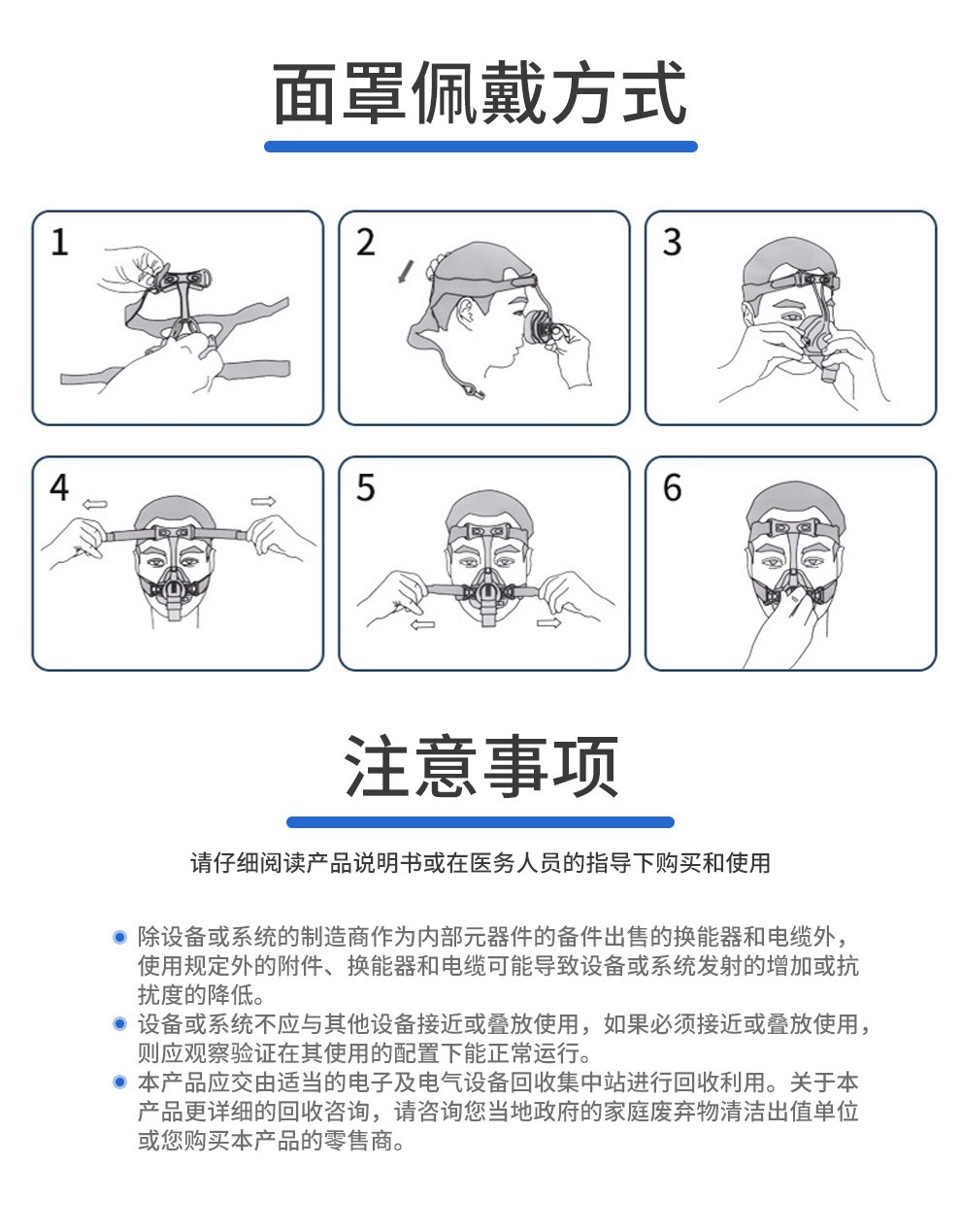 面罩佩戴方式

1

2

3

4

5

6

注意事项

请仔细阅读产品说明书或在医务人员的指导下购买和使用

除设备或系统的制造商作为内部元器件的备件出售的换能器和电缆外，使用规定外的附件、换能器和电缆可能导致设备或系统发射的增加或抗扰度的降低。

设备或系统不应与其他设备接近或叠放使用，如果必须接近或叠放使用，则应观察验证在其使用的配置下能正常运行。

本产品应交由适当的电子及电气设备回收集中站进行回收利用。关于本产品更详细的回收咨询，请咨询您当地政府的家庭废弃物清洁出值单位或您购买本产品的零售商。