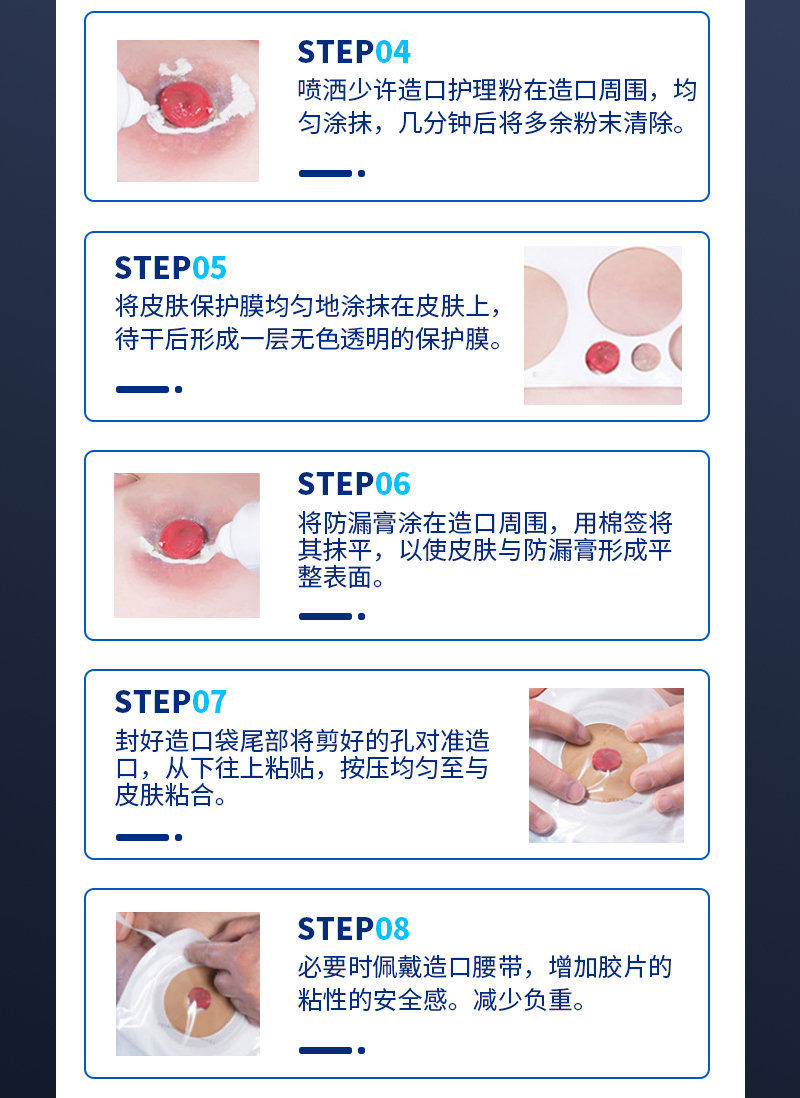 STEP04
喷洒少许造口护理粉在造口周围，均匀涂抹，几分钟后将多余粉末清除。

STEP05
将皮肤保护膜均匀地涂抹在皮肤上，待干后形成一层无色透明的保护膜。

STEP06
将防漏膏涂在造口周围，用棉签将其抹平，以使皮肤与防漏膏形成平整表面。

STEP07
封好造口袋尾部将剪好的孔对准造口，从下往上粘贴，按压均匀至与皮肤粘合。

STEP08
必要时佩戴造口腰带，增加胶片的粘性的安全感。减少负重。