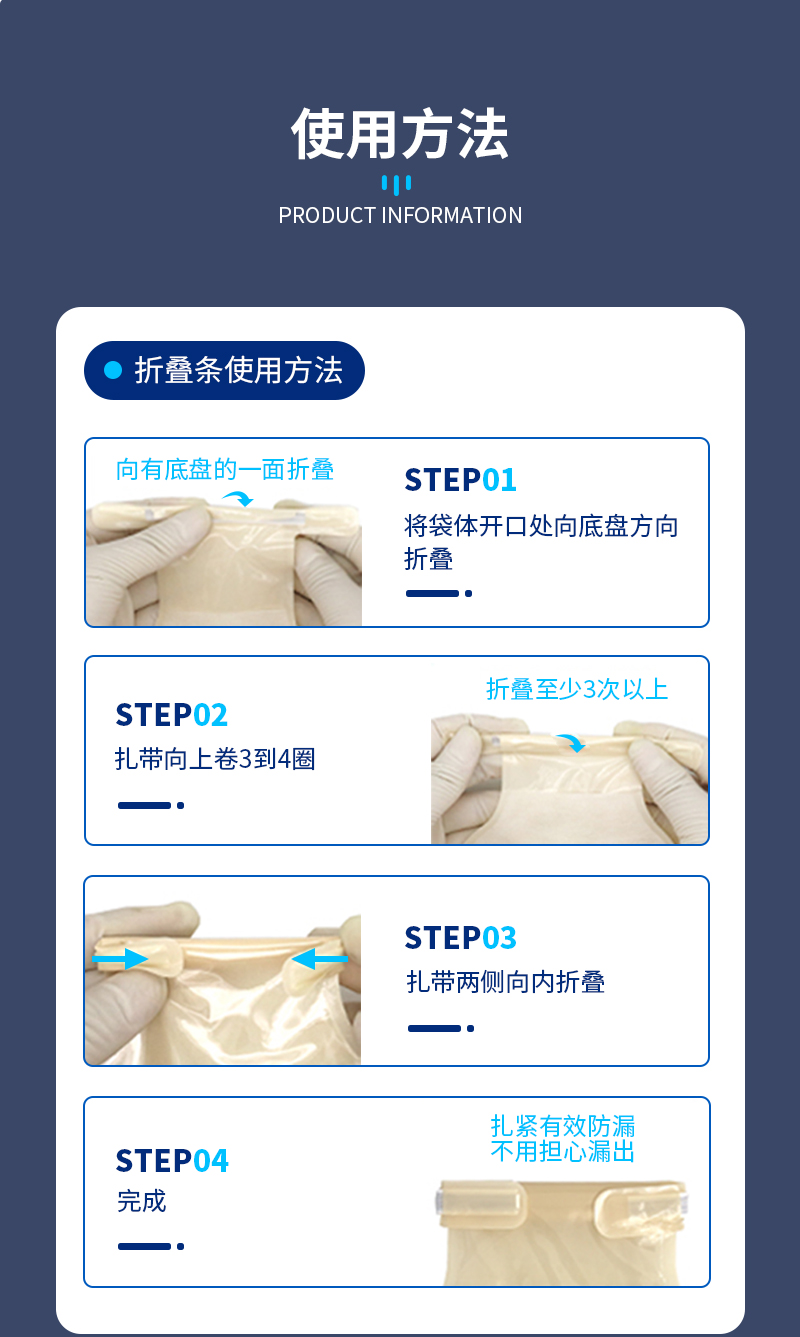 使用方法

PRODUCT INFORMATION

折叠条使用方法

向有底盘的一面折叠

STEP01
将袋体开口处向底盘方向折叠

STEP02
扎带向上卷3到4圈

折叠至少3次以上

STEP03
扎带两侧向内折叠

STEP04
完成

扎紧有效防漏
不用担心漏出