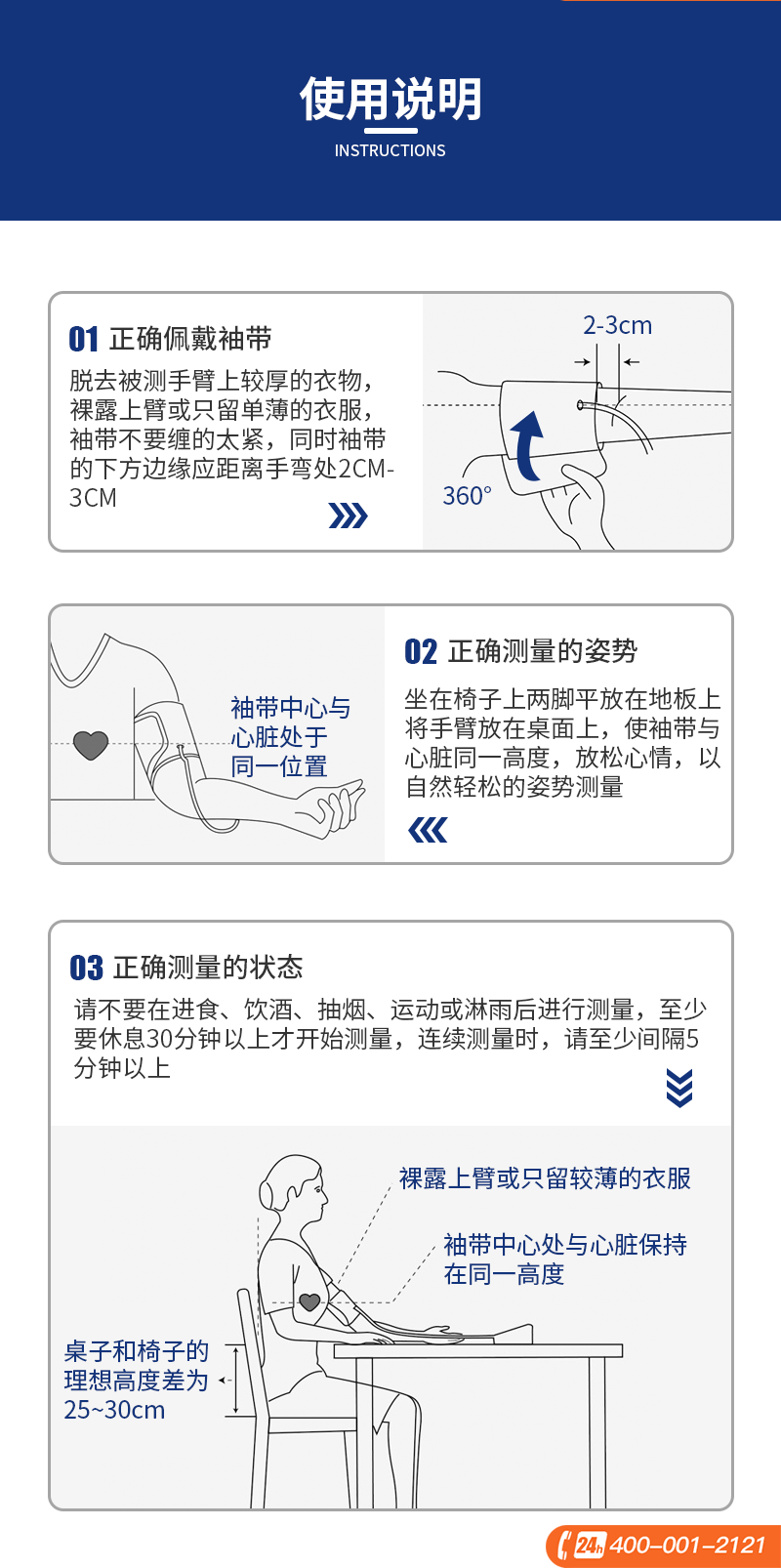 使用说明
INSTRUCTIONS

01 正确佩戴袖带
脱去被测手臂上较厚的衣物，裸露上臂或只留单薄的衣服，袖带不要缠的太紧，同时袖带的下方边缘应距离手弯处2CM-3CM

2-3cm
360°

袖带中心与心脏处于同一位置

02 正确测量的姿势
坐在椅子上两脚平放在地板上将手臂放在桌面上，使袖带与心脏同一高度，放松心情，以自然轻松的姿势测量

03 正确测量的状态
请不要在进食、饮酒、抽烟、运动或淋雨后进行测量，至少要休息30分钟以上才开始测量，连续测量时，请至少间隔5分钟以上

裸露上臂或只留较薄的衣服
袖带中心处与心脏保持在同一高度
桌子和椅子的理想高度差为25~30cm

24h 400-001-2121