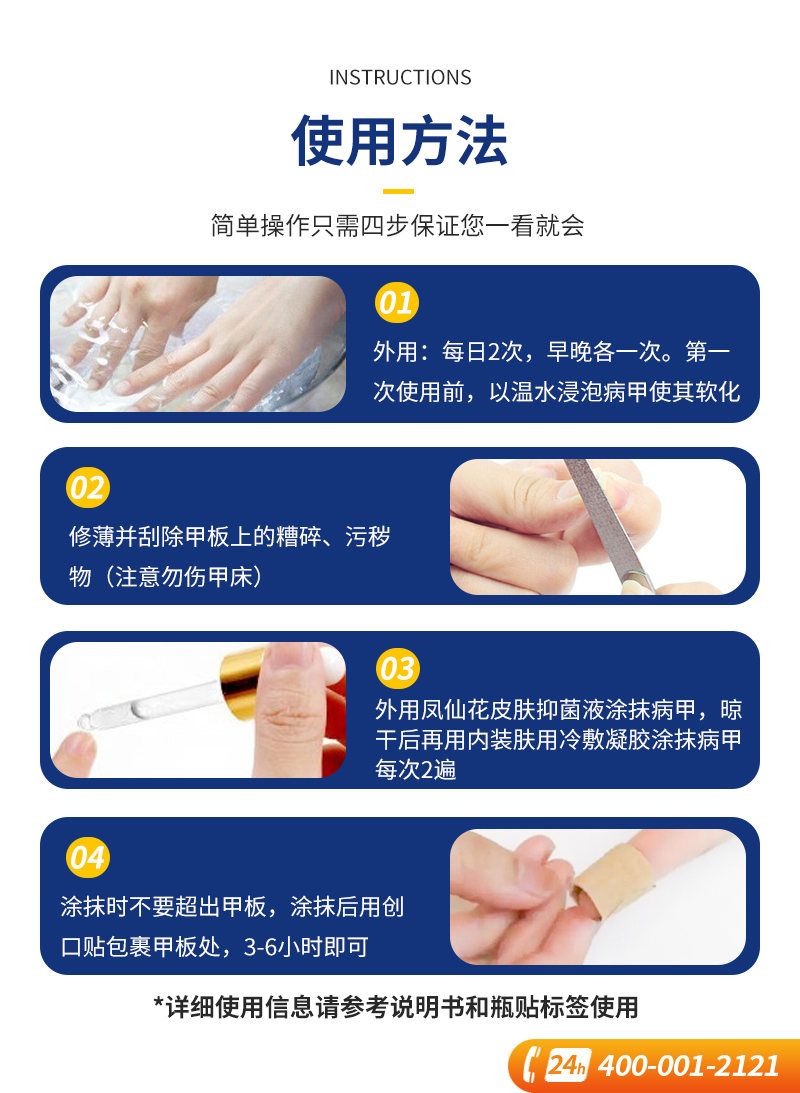 INSTRUCTIONS

使用方法

简单操作只需四步保证您一看就会

01

外用：每日2次，早晚各一次。第一次使用前，以温水浸泡病甲使其软化

02

修薄并刮除甲板上的糟碎、污秽物（注意勿伤甲床）

03

外用凤仙花皮肤抑菌液涂抹病甲，晾干后再用内装肤用冷敷凝胶涂抹病甲每次2遍

04

涂抹时不要超出甲板，涂抹后用创口贴包裹甲板处，3-6小时即可

*详细使用信息请参考说明书和瓶贴标签使用

24h 400-001-2121