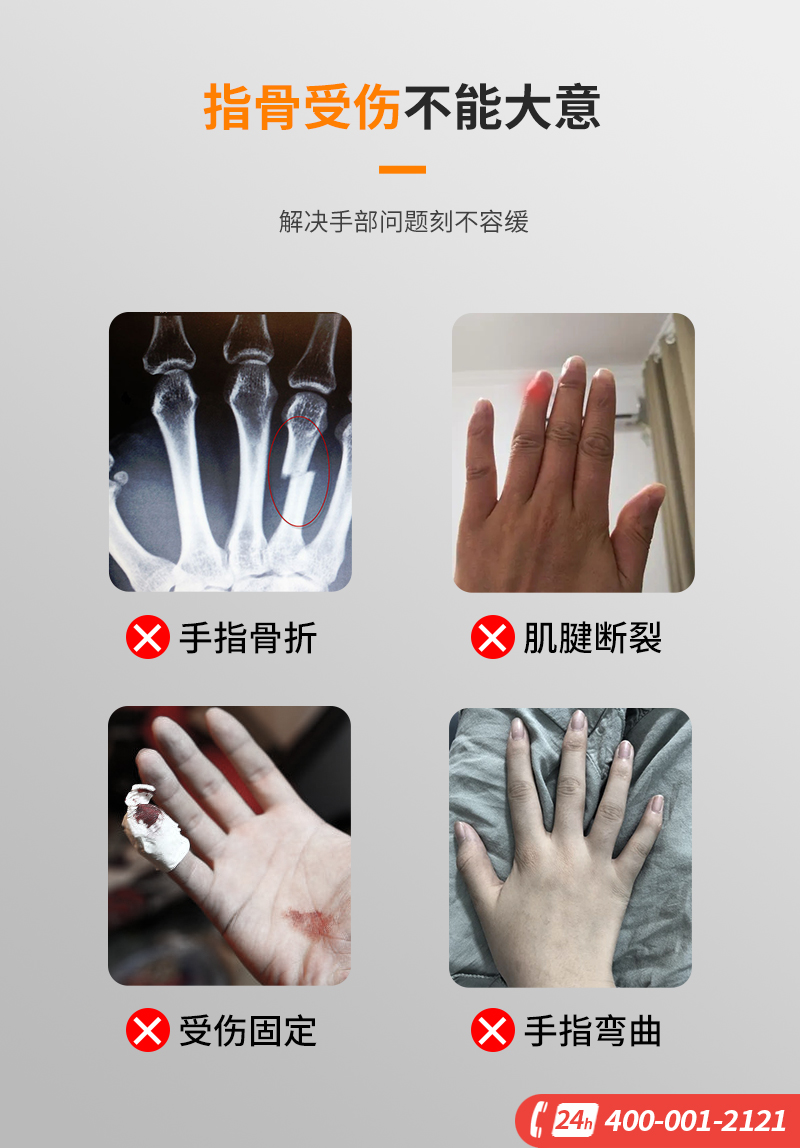 指骨受伤不能大意

解决手部问题刻不容缓

手指骨折

肌腱断裂

受伤固定

手指弯曲

24h 400-001-2121