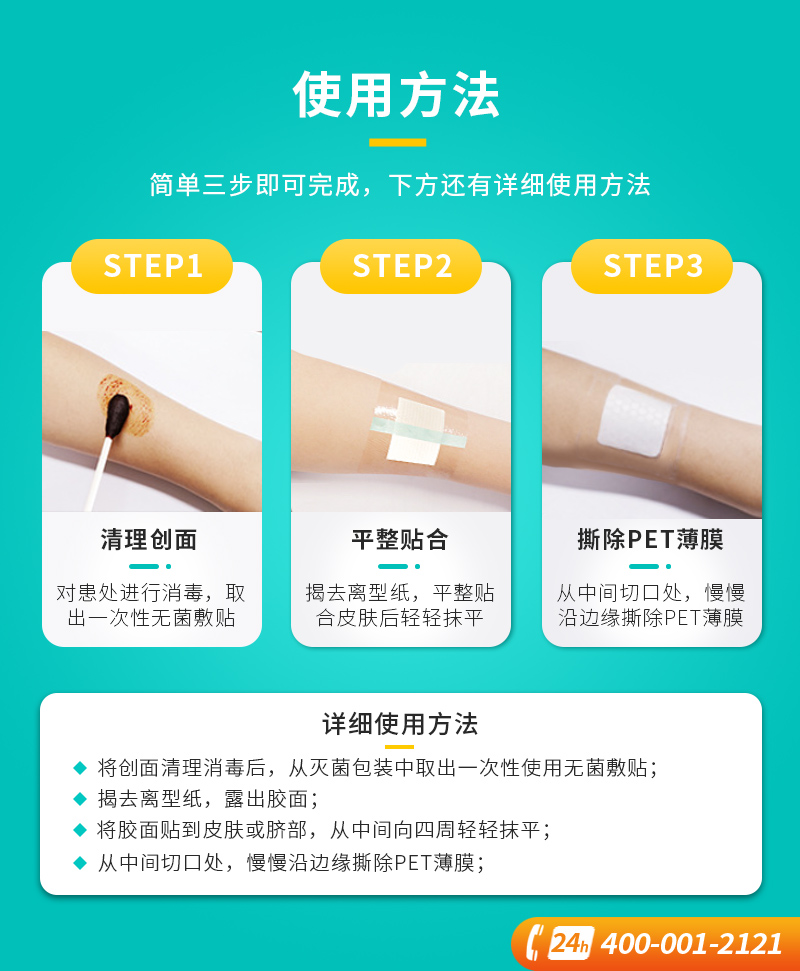 使用方法

简单三步即可完成，下方还有详细使用方法

STEP1

清理创面

对患处进行消毒，取出一次性无菌敷贴

STEP2

平整贴合

揭去离型纸，平整贴合皮肤后轻轻抹平

STEP3

撕除PET薄膜

从中间切口处，慢慢沿边缘撕除PET薄膜

详细使用方法

◆ 将创面清理消毒后，从灭菌包装中取出一次性使用无菌敷贴；
◆ 揭去离型纸，露出胶面；
◆ 将胶面贴到皮肤或脐部，从中间向四周轻轻抹平；
◆ 从中间切口处，慢慢沿边缘撕除PET薄膜；

24h 400-001-2121